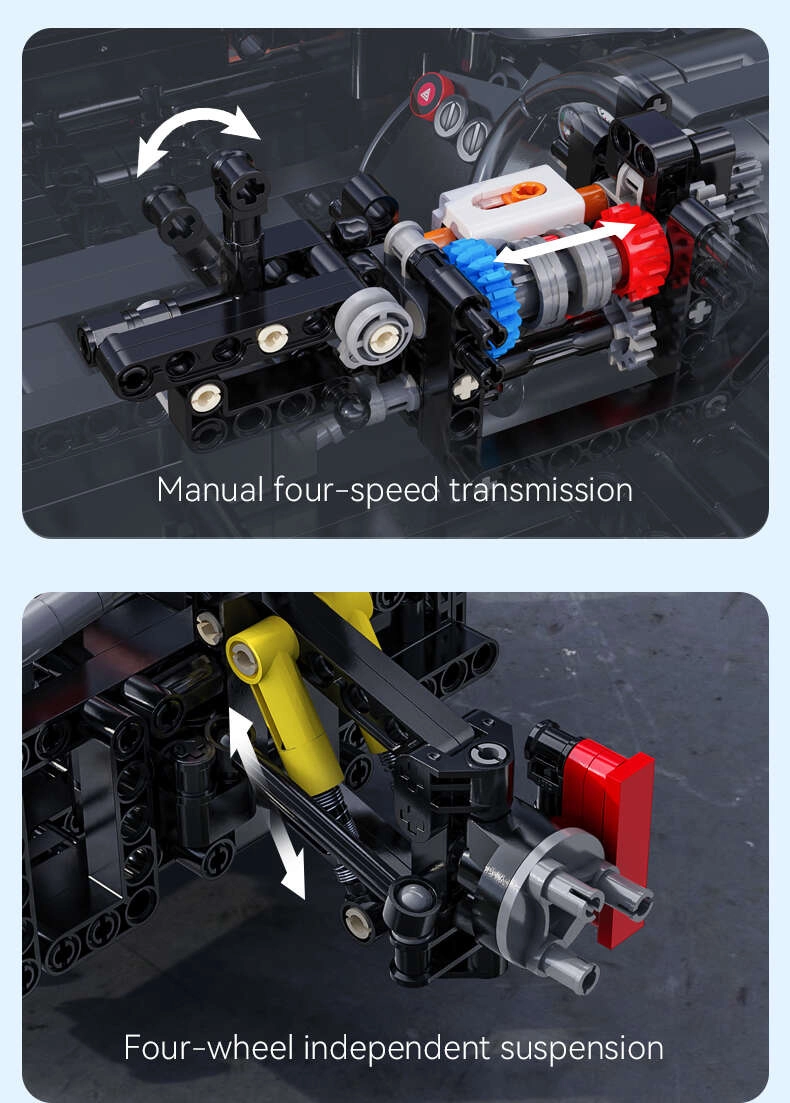 Manual four-speed transmission

Four-wheel independent suspension