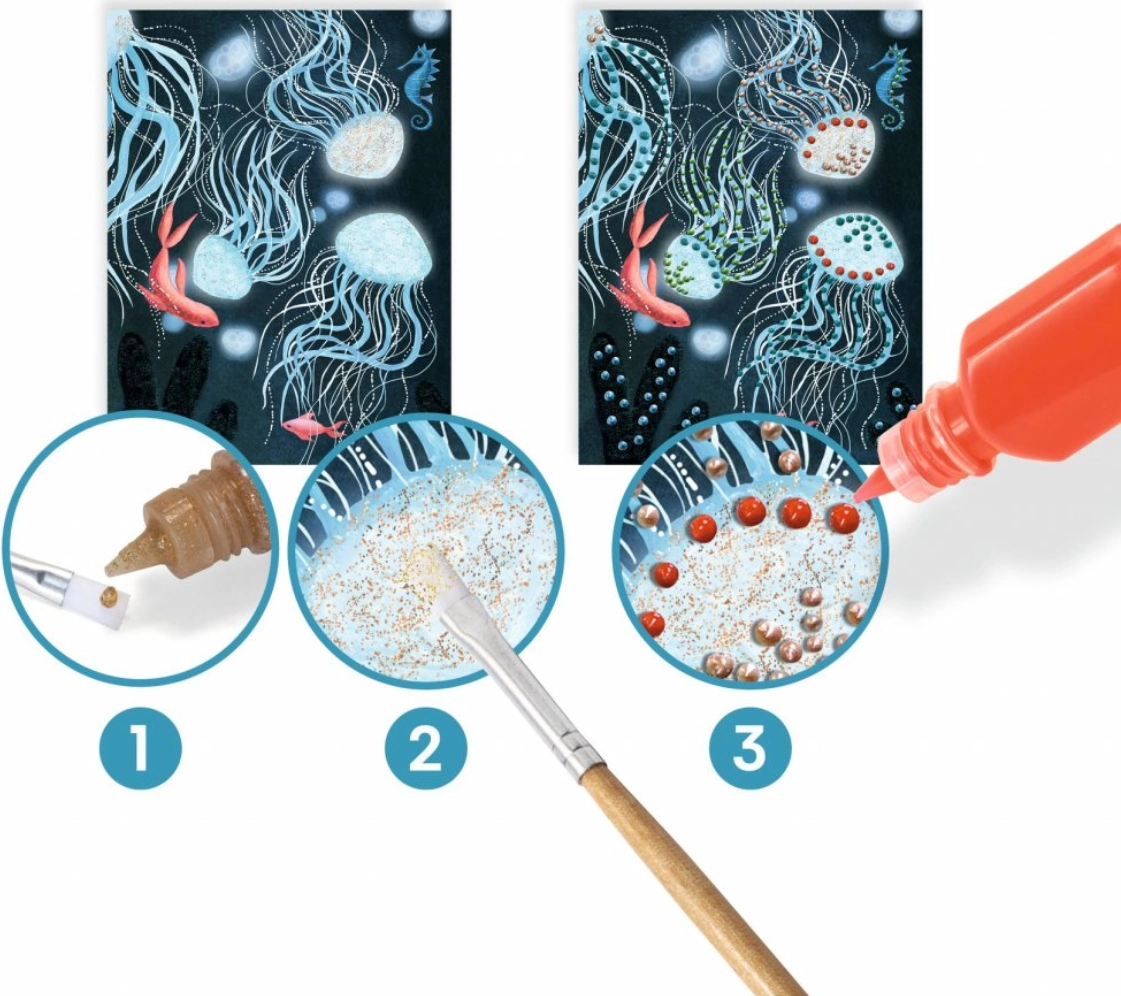 1

2

3