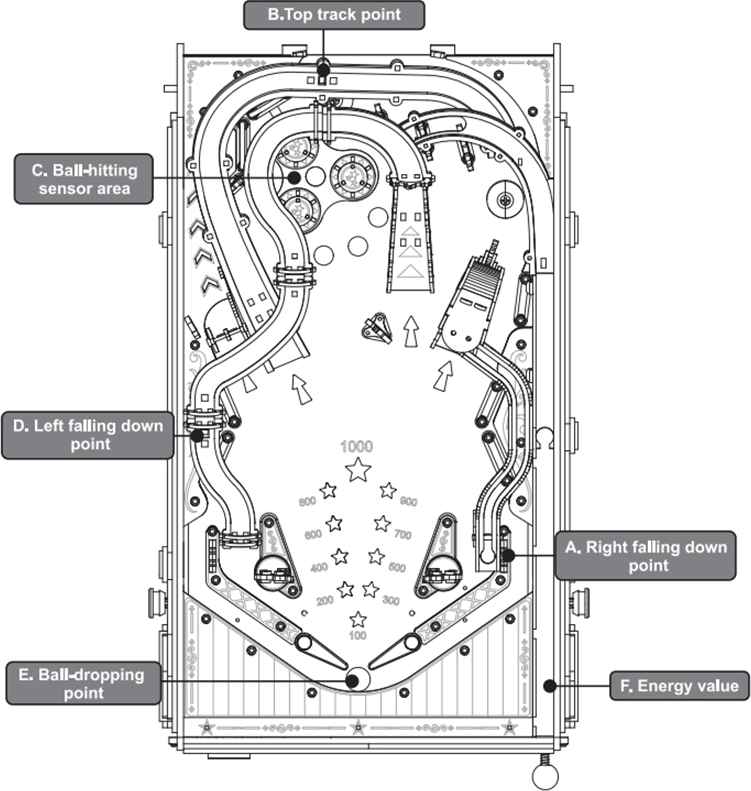 B.Top track point

C. Ball-hitting sensor area

D. Left falling down point

1000

800

900

600

700

400

500

200

300

100

A. Right falling down point

E. Ball-dropping point

F. Energy value