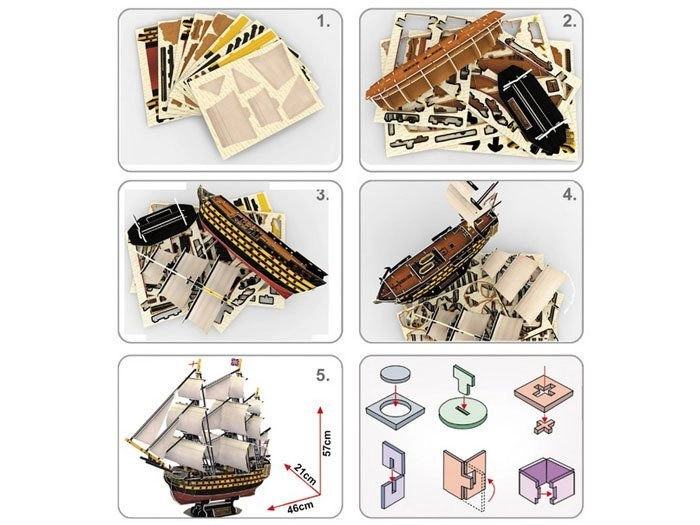 1.

2.

3.

4.

5.

57cm

21cm

46cm