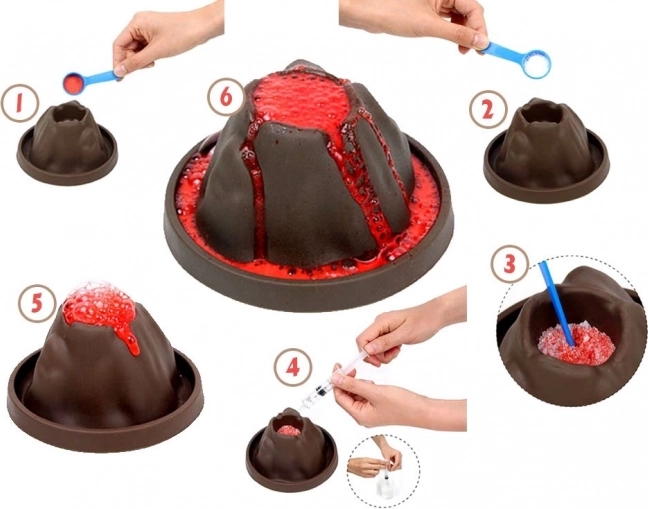 1

6

2

3

5

4