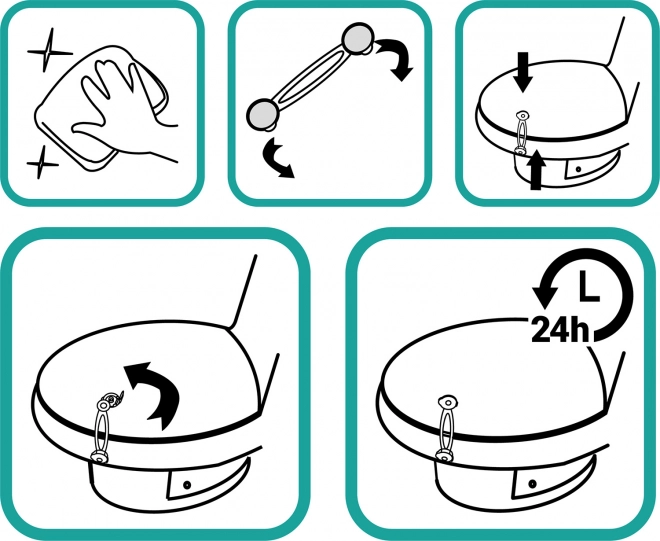 24h