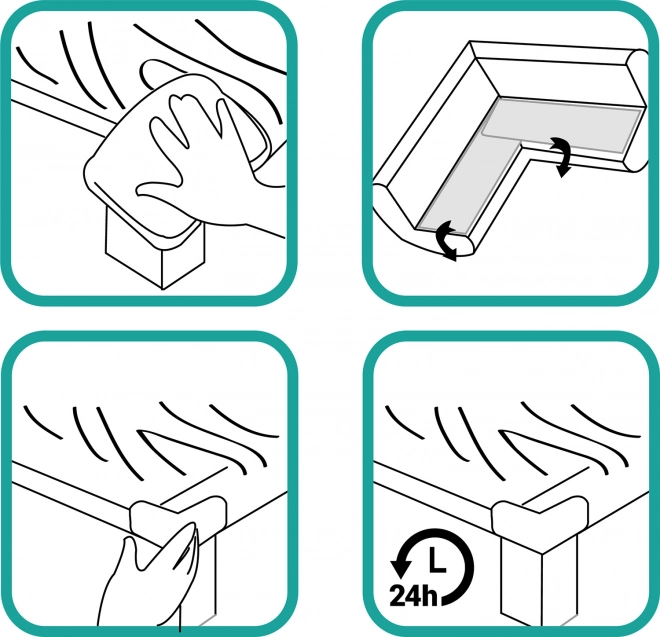 24h