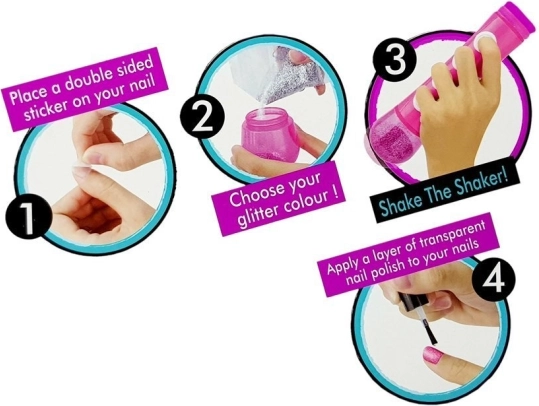 Place a double sided sticker on your nail

1

2

Choose your glitter colour !

3

Shake The Shaker!

Apply a layer of transparent nail polish to your nails

4