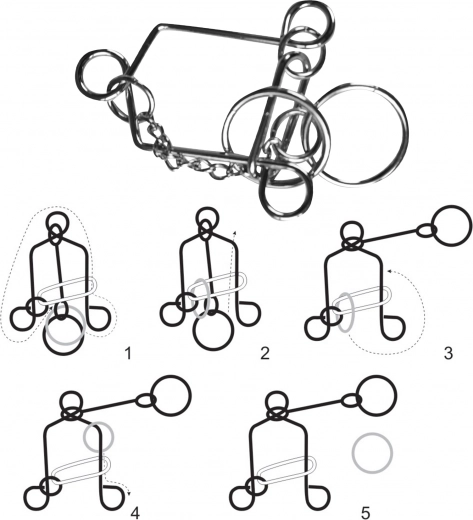 1
2
3
4
5