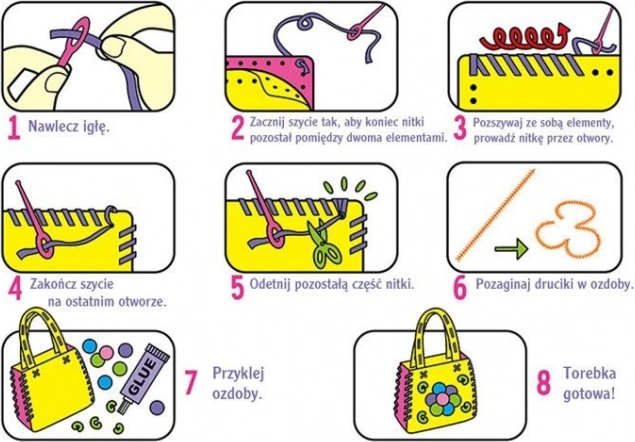 1 Nawlecz igłę.

2 Zacznij szycie tak, aby koniec nitki pozostał pomiędzy dwoma elementami.

3 Poszywaj ze sobą elementy, prowadź nitkę przez otwory.

4 Zakończ szycie na ostatnim otworze.

5 Odetnij pozostałą część nitki.

6 Pozaginaj druciki w ozdoby.

GLUE

7 Przyklej ozdoby.

8 Torebka gotowa!